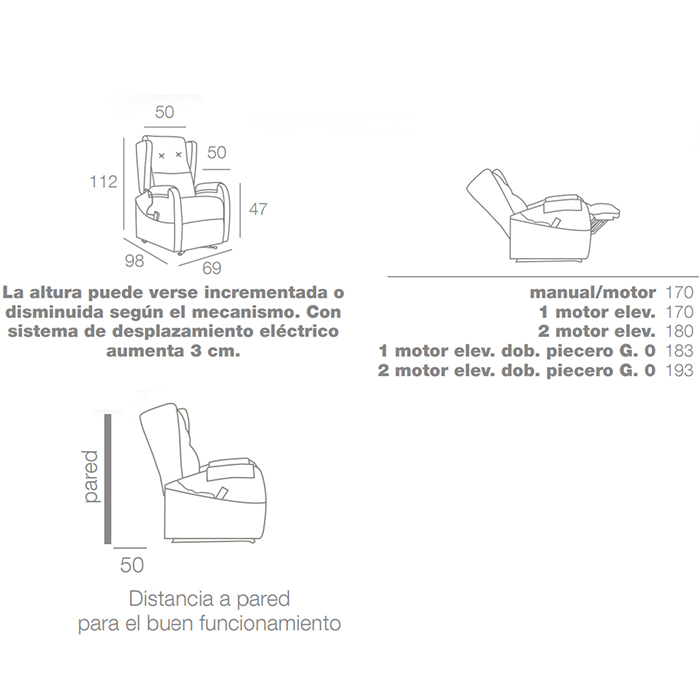 50

50

112

47

98

69

La altura puede verse incrementada o disminuida según el mecanismo. Con sistema de desplazamiento eléctrico aumenta 3 cm.

manual/motor 170
1 motor elev. 170
2 motor elev. 180
1 motor elev. dob. piecero G. 0 183
2 motor elev. dob. piecero G. 0 193

pared

50

Distancia a pared
para el buen funcionamiento